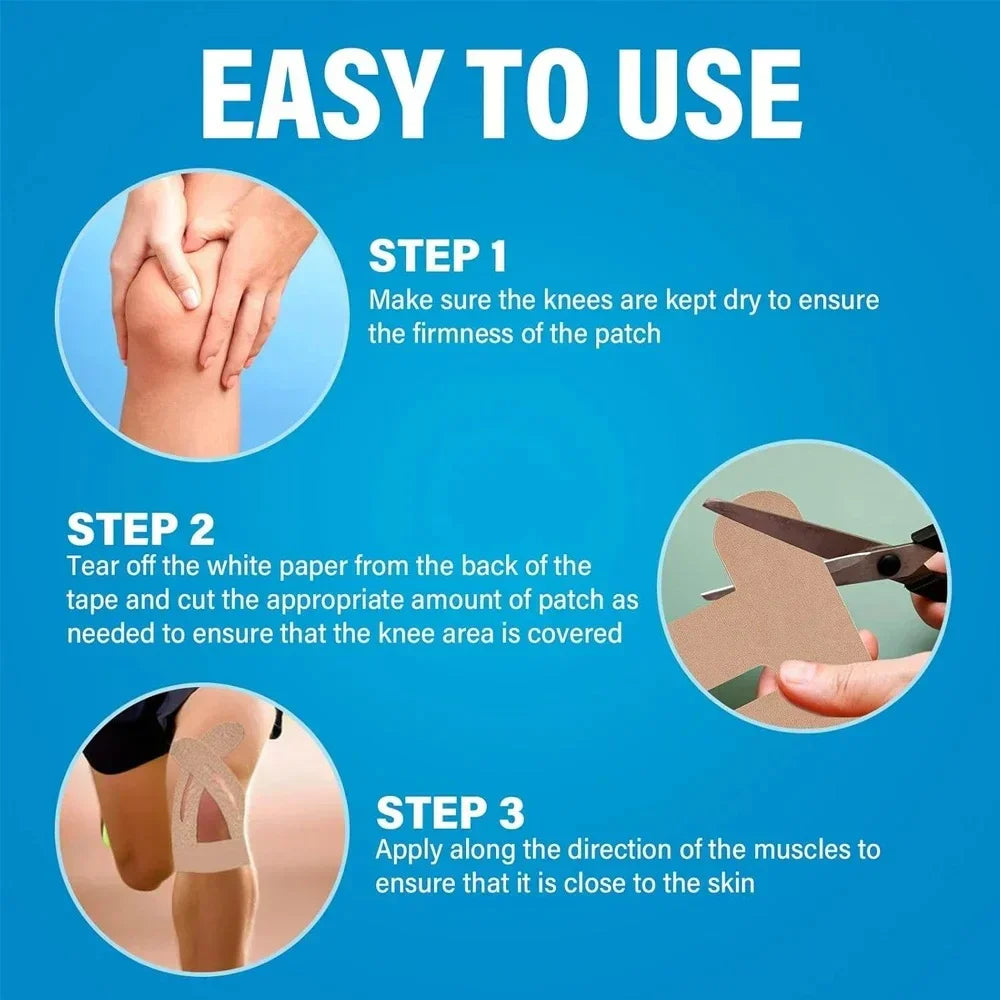 EASY TO USE

STEP 1
Make sure the knees are kept dry to ensure the firmness of the patch

STEP 2
Tear off the white paper from the back of the tape and cut the appropriate amount of patch as needed to ensure that the knee area is covered

STEP 3
Apply along the direction of the muscles to ensure that it is close to the skin