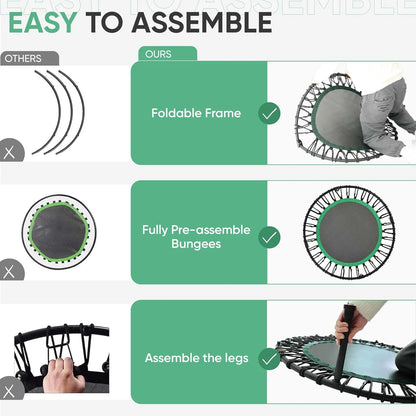 EASY TO ASSEMBLE

EASY TO ASSEMBLE

OTHERS

OURS

X

Foldable Frame

X

Fully Pre-assemble Bungees

X

Assemble the legs